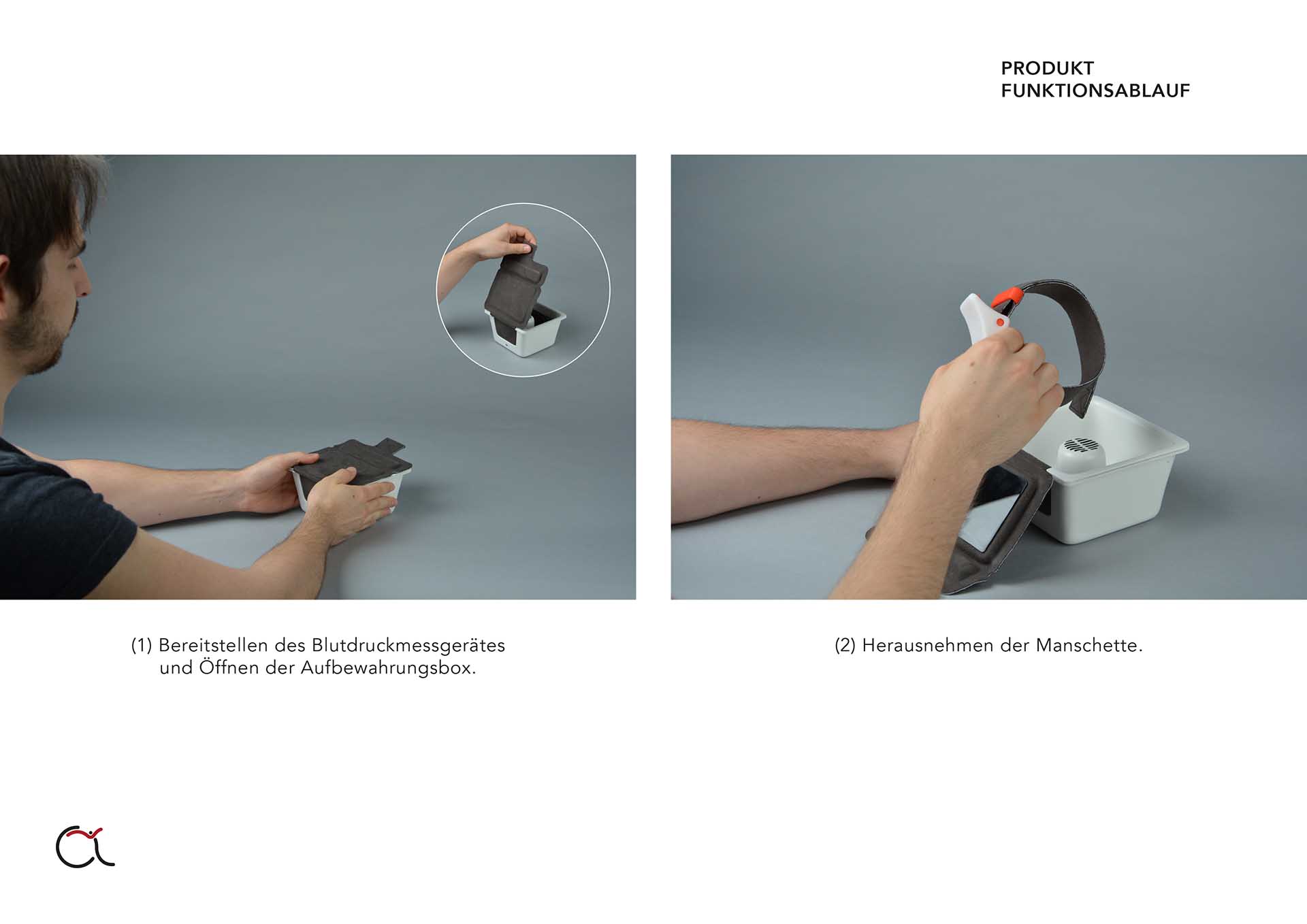 PRODUKT
FUNKTIONSABLAUF

(1) Bereitstellen des Blutdruckmessgerätes und Öffnen der Aufbewahrungsbox.

(2) Herausnehmen der Manschette.